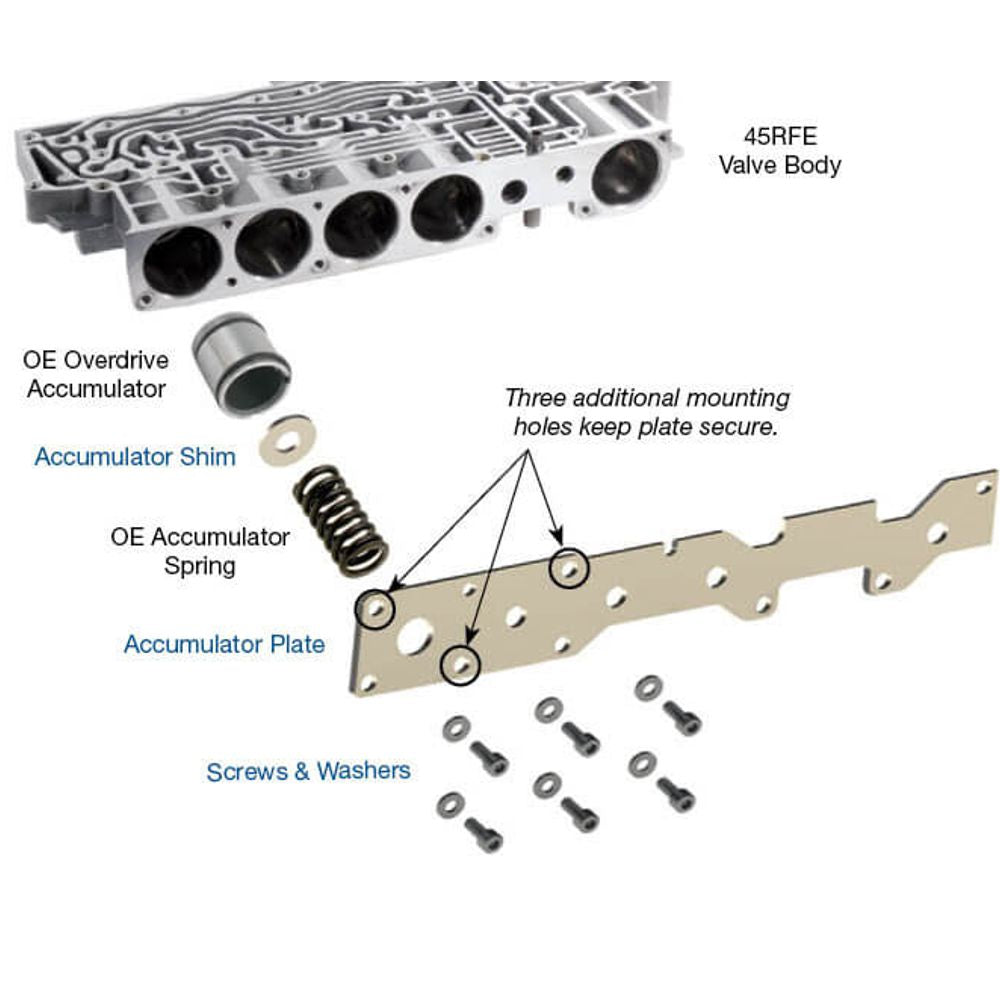 45RFE
Valve Body

OE Overdrive
Accumulator

Three additional mounting
holes keep plate secure.

Accumulator Shim

OE Accumulator
Spring

Accumulator Plate

Screws & Washers