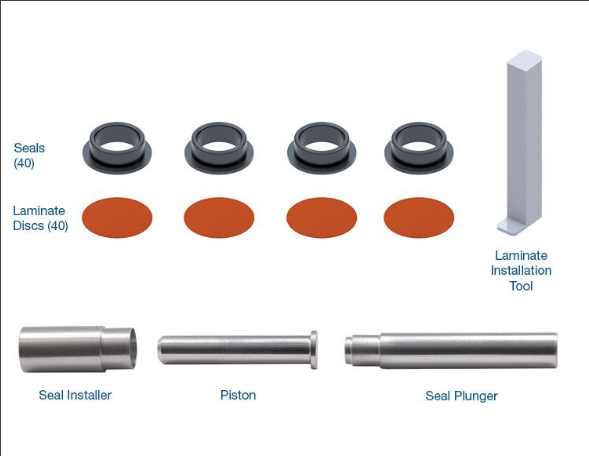 Seals (40)

Laminate Discs (40)

Laminate Installation Tool

Seal Installer

Piston

Seal Plunger