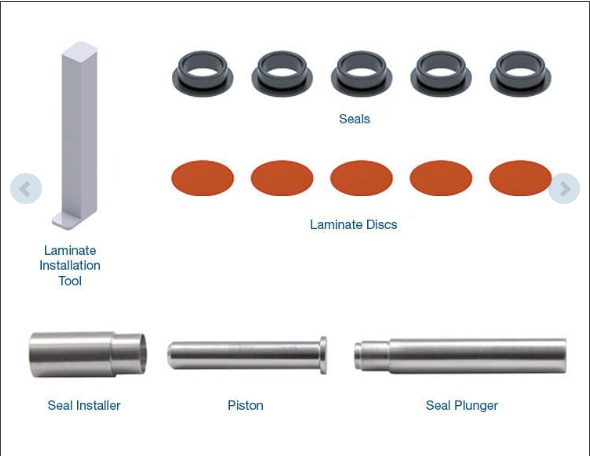 Seals

Laminate Discs

Laminate Installation Tool

Seal Installer

Piston

Seal Plunger